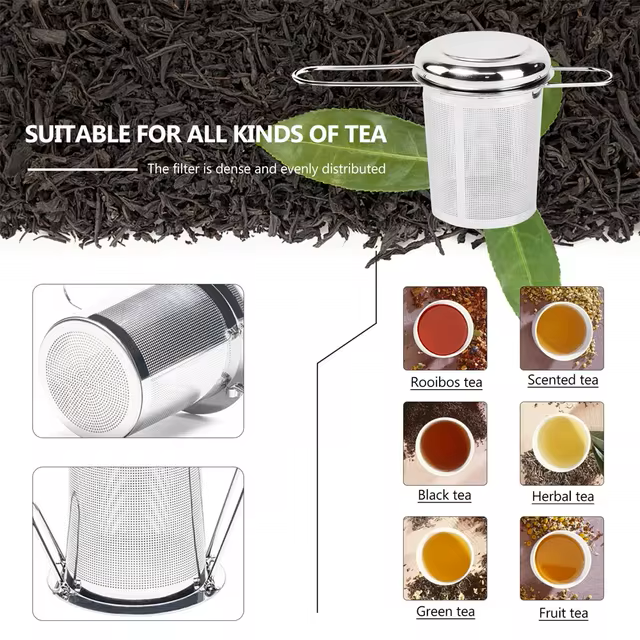 SUITABLE FOR ALL KINDS OF TEA

The filter is dense and evenly distributed

Rooibos tea

Scented tea

Black tea

Herbal tea

Green tea

Fruit tea